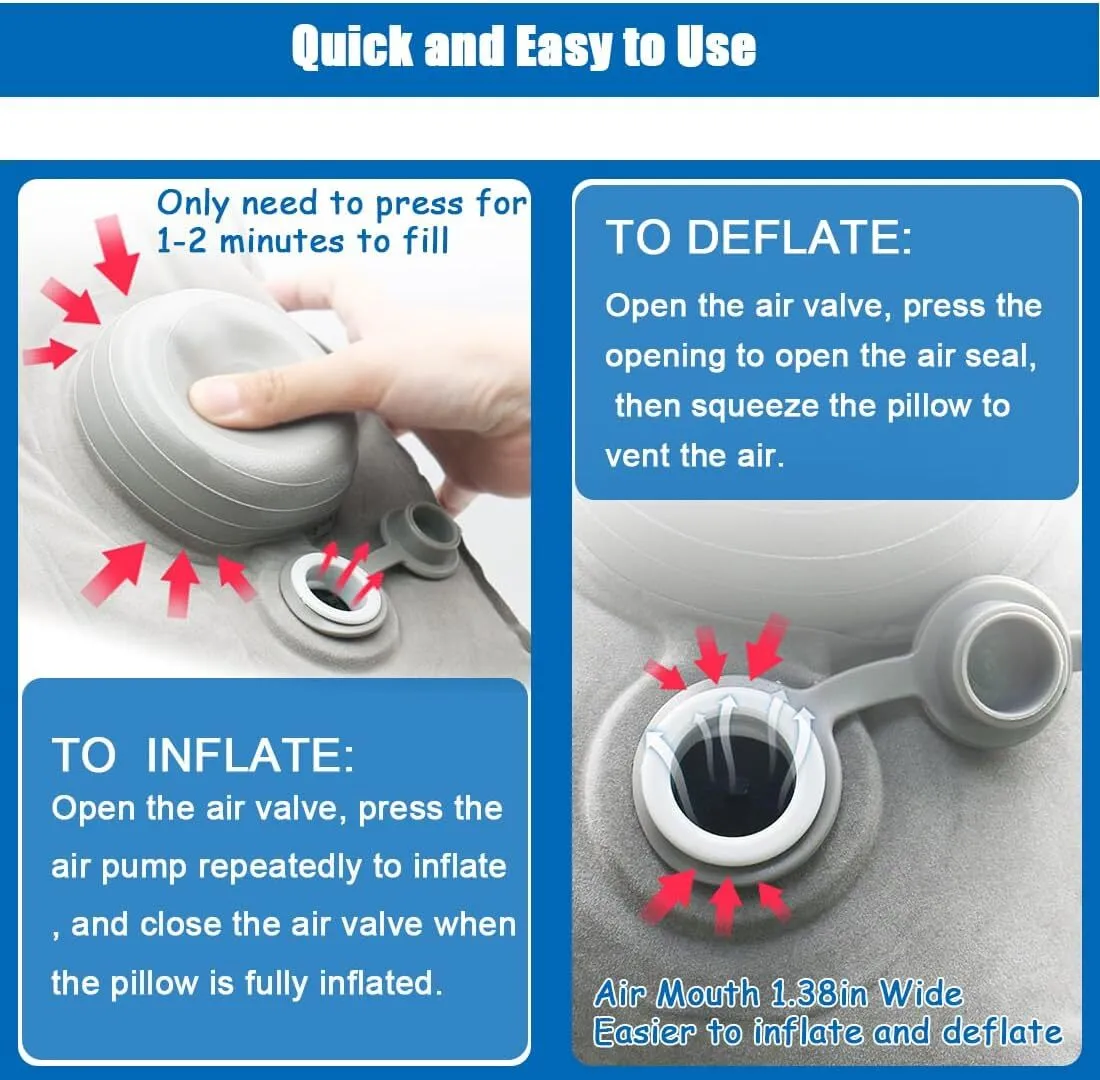 Quick and Easy to Use

Only need to press for 1-2 minutes to fill

TO INFLATE:
Open the air valve, press the air pump repeatedly to inflate , and close the air valve when the pillow is fully inflated.

TO DEFLATE:
Open the air valve, press the opening to open the air seal, then squeeze the pillow to vent the air.

Air Mouth 1.38in Wide
Easier to inflate and deflate